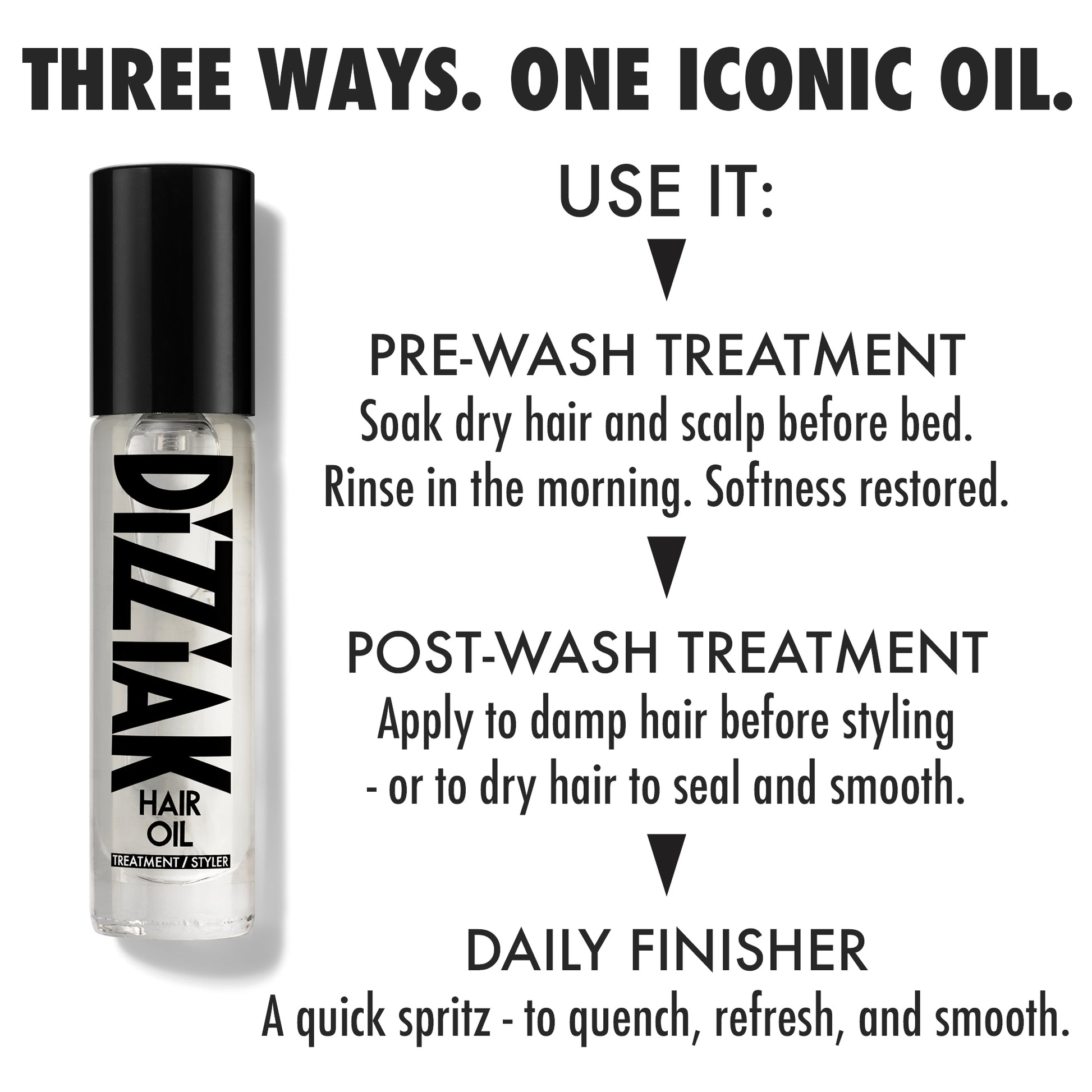 THREE WAYS. ONE ICONIC OIL.

DIZZIAK
HAIR OIL
TREATMENT / STYLER

USE IT:

PRE-WASH TREATMENT
Soak dry hair and scalp before bed. Rinse in the morning. Softness restored.

POST-WASH TREATMENT
Apply to damp hair before styling - or to dry hair to seal and smooth.

DAILY FINISHER
A quick spritz - to quench, refresh, and smooth.