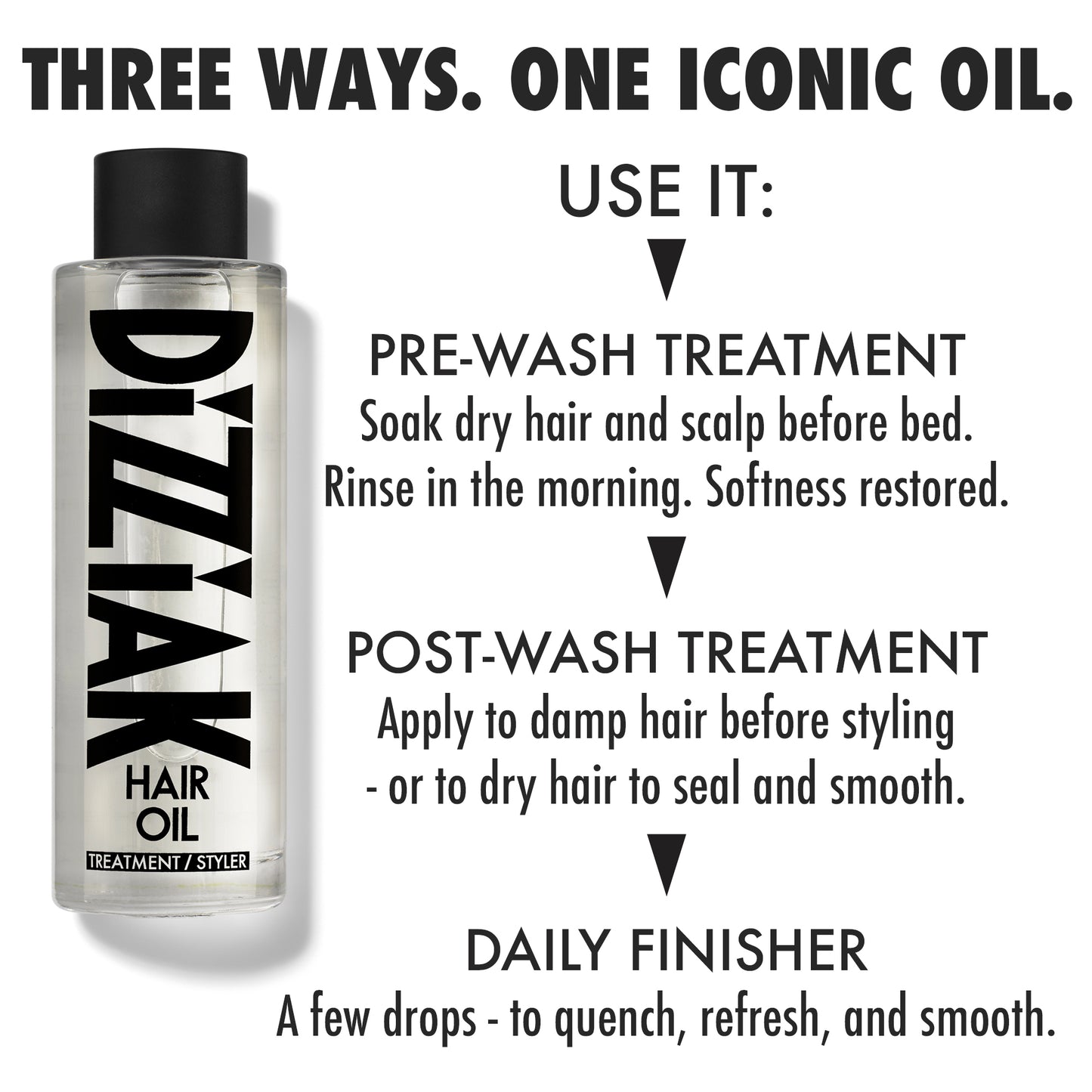 THREE WAYS. ONE ICONIC OIL.

DIZZIAK
HAIR OIL
TREATMENT / STYLER

USE IT:

PRE-WASH TREATMENT
Soak dry hair and scalp before bed. Rinse in the morning. Softness restored.

POST-WASH TREATMENT
Apply to damp hair before styling - or to dry hair to seal and smooth.

DAILY FINISHER
A few drops - to quench, refresh, and smooth.