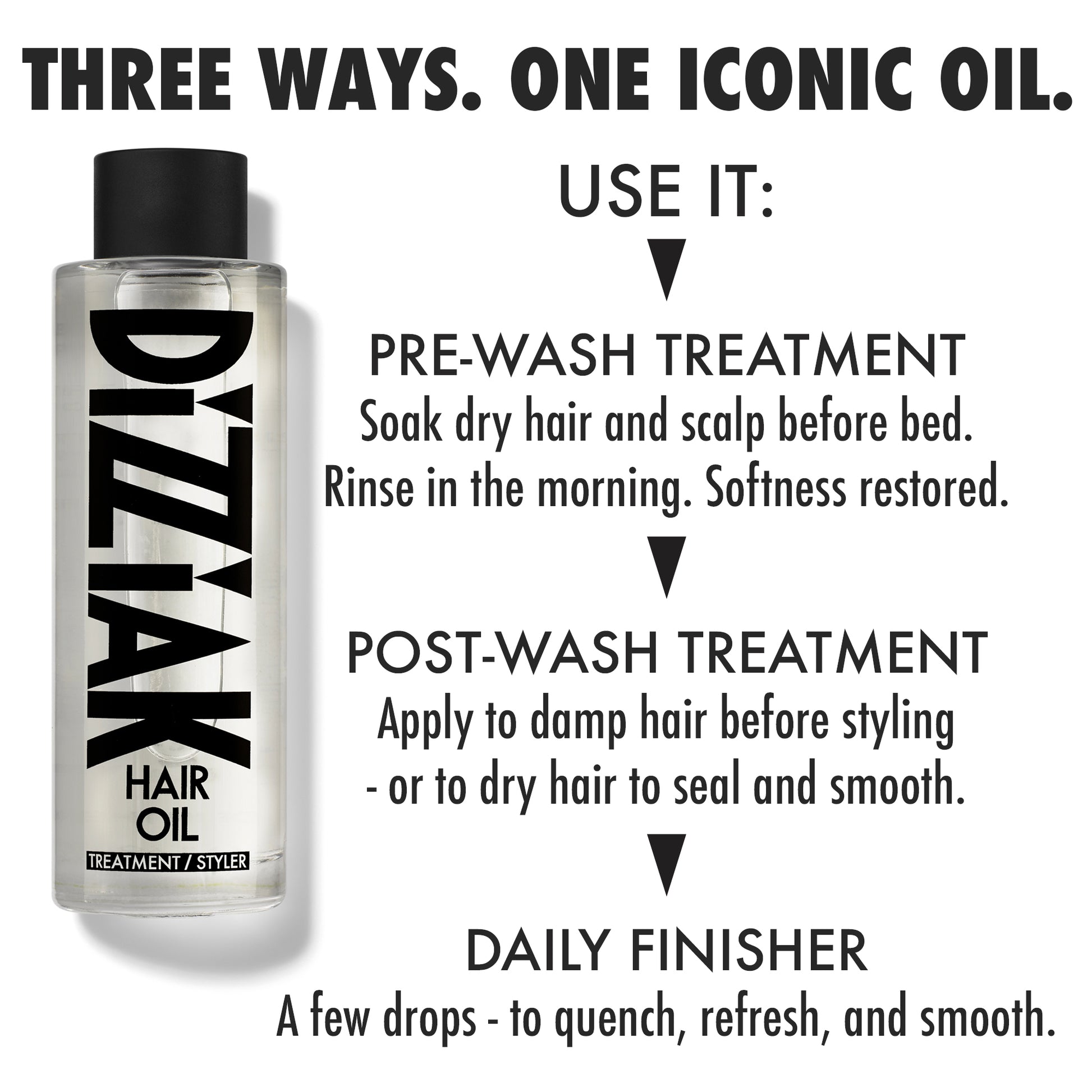 THREE WAYS. ONE ICONIC OIL.

DIZZIAK
HAIR OIL
TREATMENT / STYLER

USE IT:

PRE-WASH TREATMENT
Soak dry hair and scalp before bed. Rinse in the morning. Softness restored.

POST-WASH TREATMENT
Apply to damp hair before styling - or to dry hair to seal and smooth.

DAILY FINISHER
A few drops - to quench, refresh, and smooth.